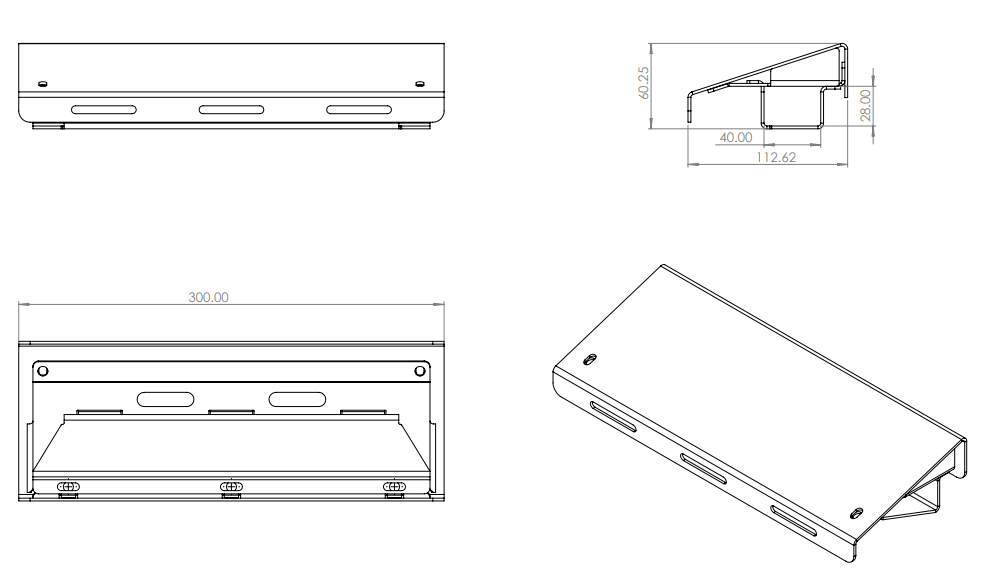 60.25
28.00
40.00
112.62
300.00